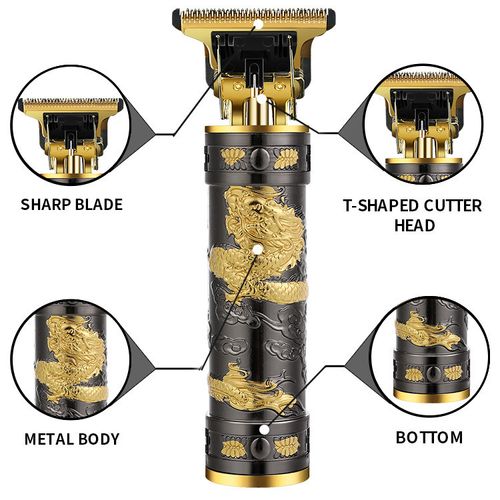 SHARP BLADE

T-SHAPED CUTTER HEAD

METAL BODY

BOTTOM