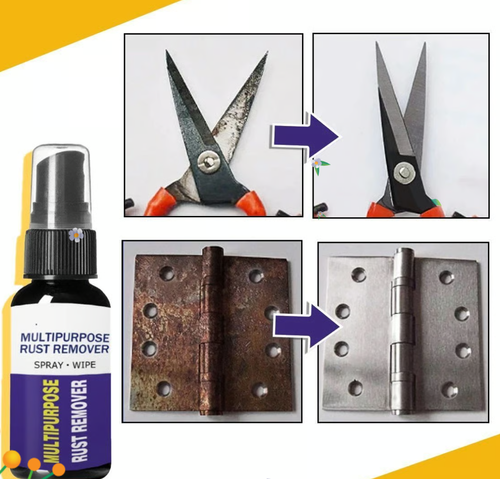 MULTIPURPOSE
RUST REMOVER

SPRAY • WIPE

MULTIPURPOSE
RUST REMOVER