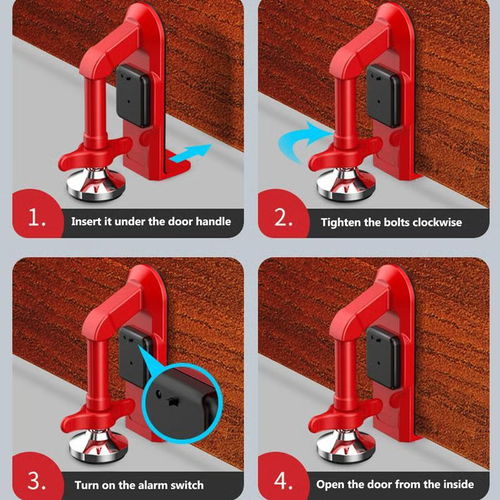 1. Insert it under the door handle

2. Tighten the bolts clockwise

3. Turn on the alarm switch

4. Open the door from the inside