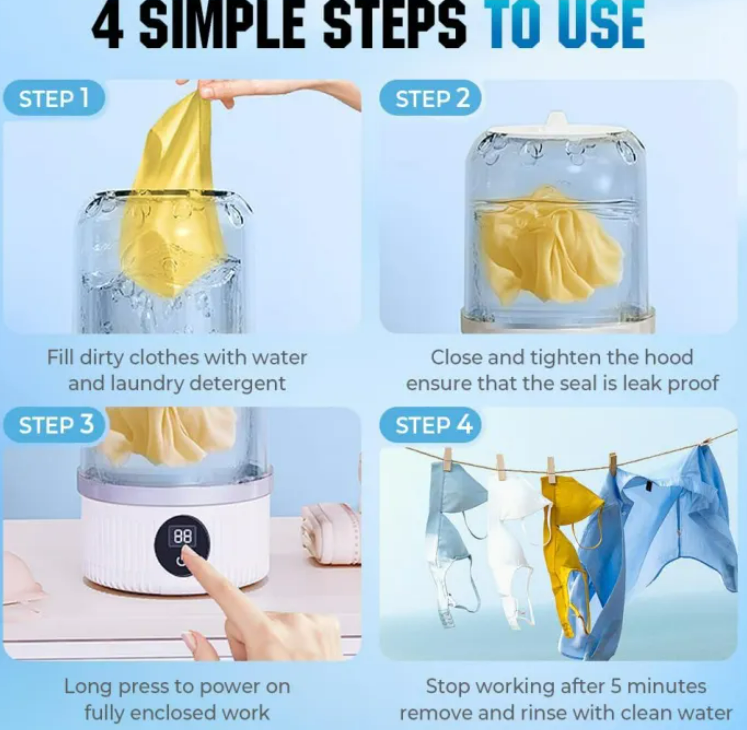 4 SIMPLE STEPS TO USE

STEP 1

Fill dirty clothes with water and laundry detergent

STEP 2

Close and tighten the hood ensure that the seal is leak proof

STEP 3

88

Long press to power on fully enclosed work

STEP 4

Stop working after 5 minutes remove and rinse with clean water