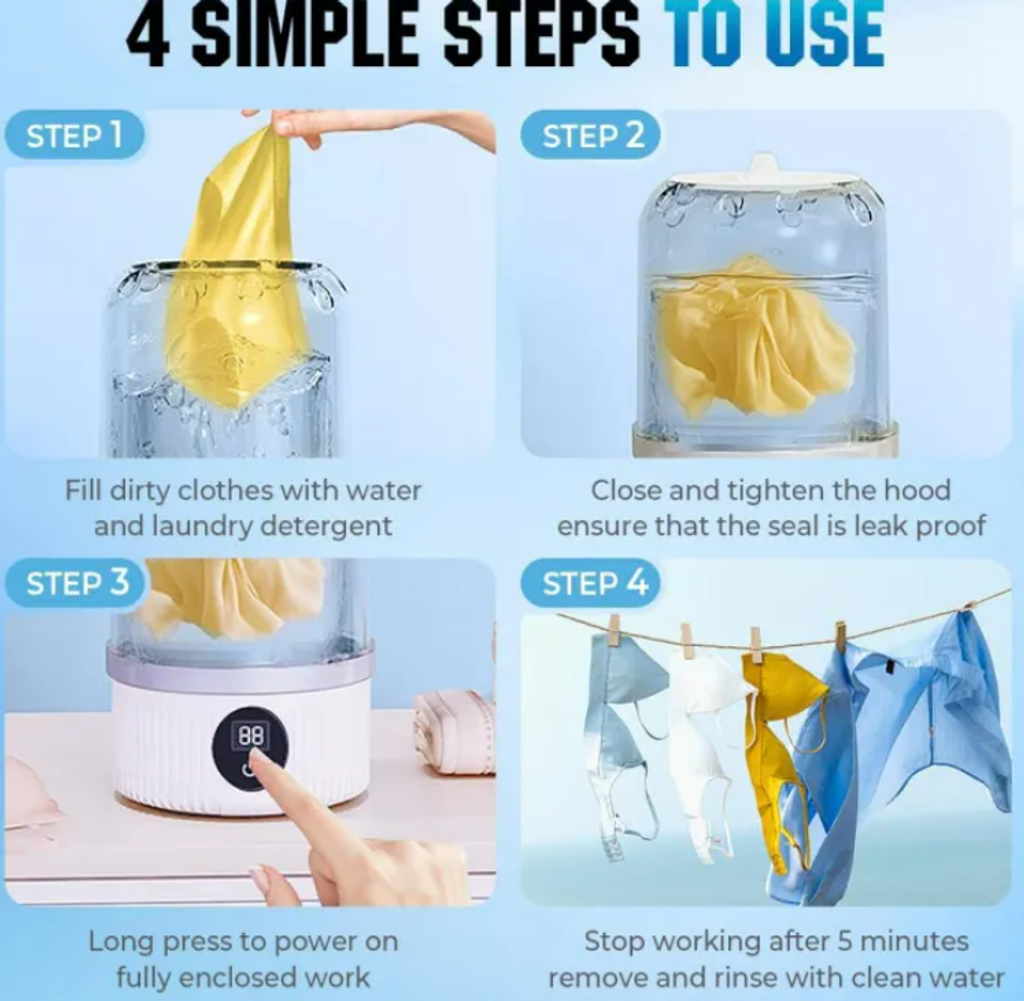 4 SIMPLE STEPS TO USE

STEP 1

Fill dirty clothes with water and laundry detergent

STEP 2

Close and tighten the hood ensure that the seal is leak proof

STEP 3

88

Long press to power on fully enclosed work

STEP 4

Stop working after 5 minutes remove and rinse with clean water