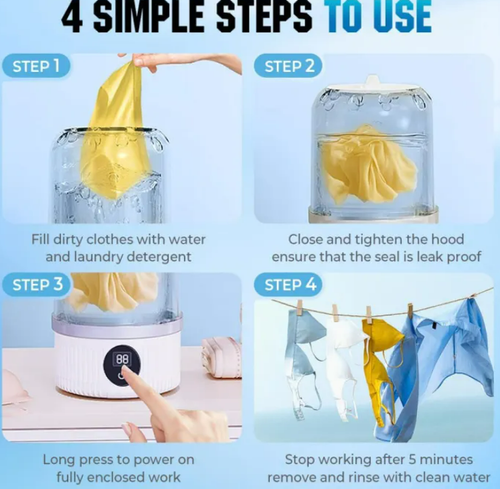 4 SIMPLE STEPS TO USE

STEP 1

Fill dirty clothes with water and laundry detergent

STEP 2

Close and tighten the hood ensure that the seal is leak proof

STEP 3

88

Long press to power on fully enclosed work

STEP 4

Stop working after 5 minutes remove and rinse with clean water