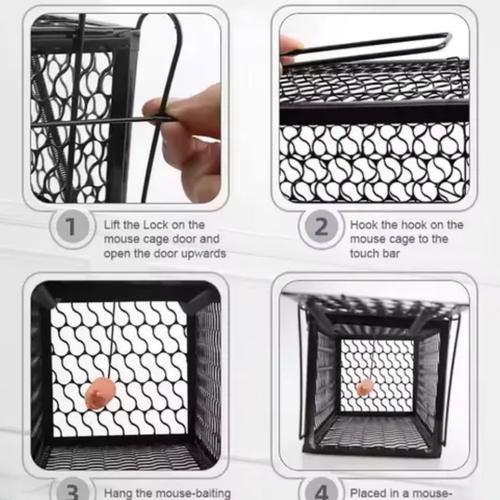 1 Lift the Lock on the mouse cage door and open the door upwards

2 Hook the hook on the mouse cage to the touch bar

3 Hang the mouse-baiting

4 Placed in a mouse-