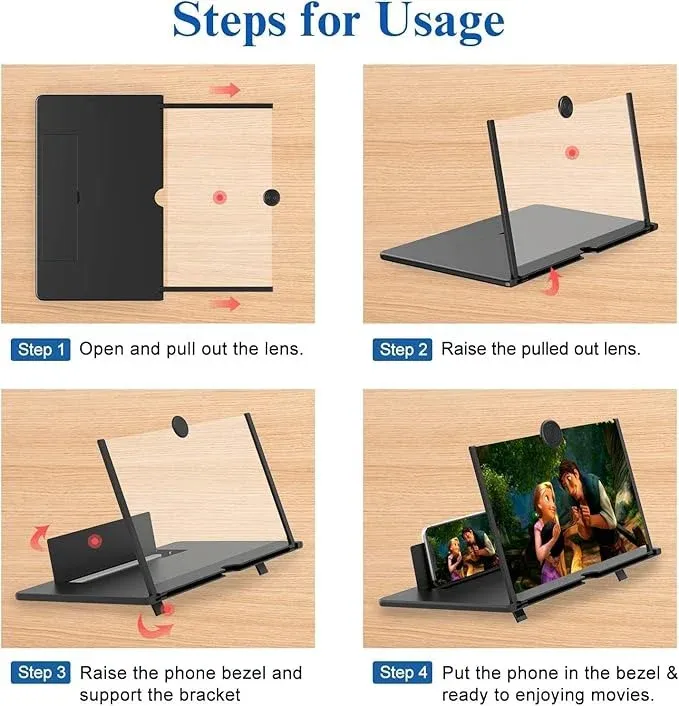 Steps for Usage

Step 1 Open and pull out the lens.

Step 2 Raise the pulled out lens.

Step 3 Raise the phone bezel and support the bracket

Step 4 Put the phone in the bezel & ready to enjoying movies.