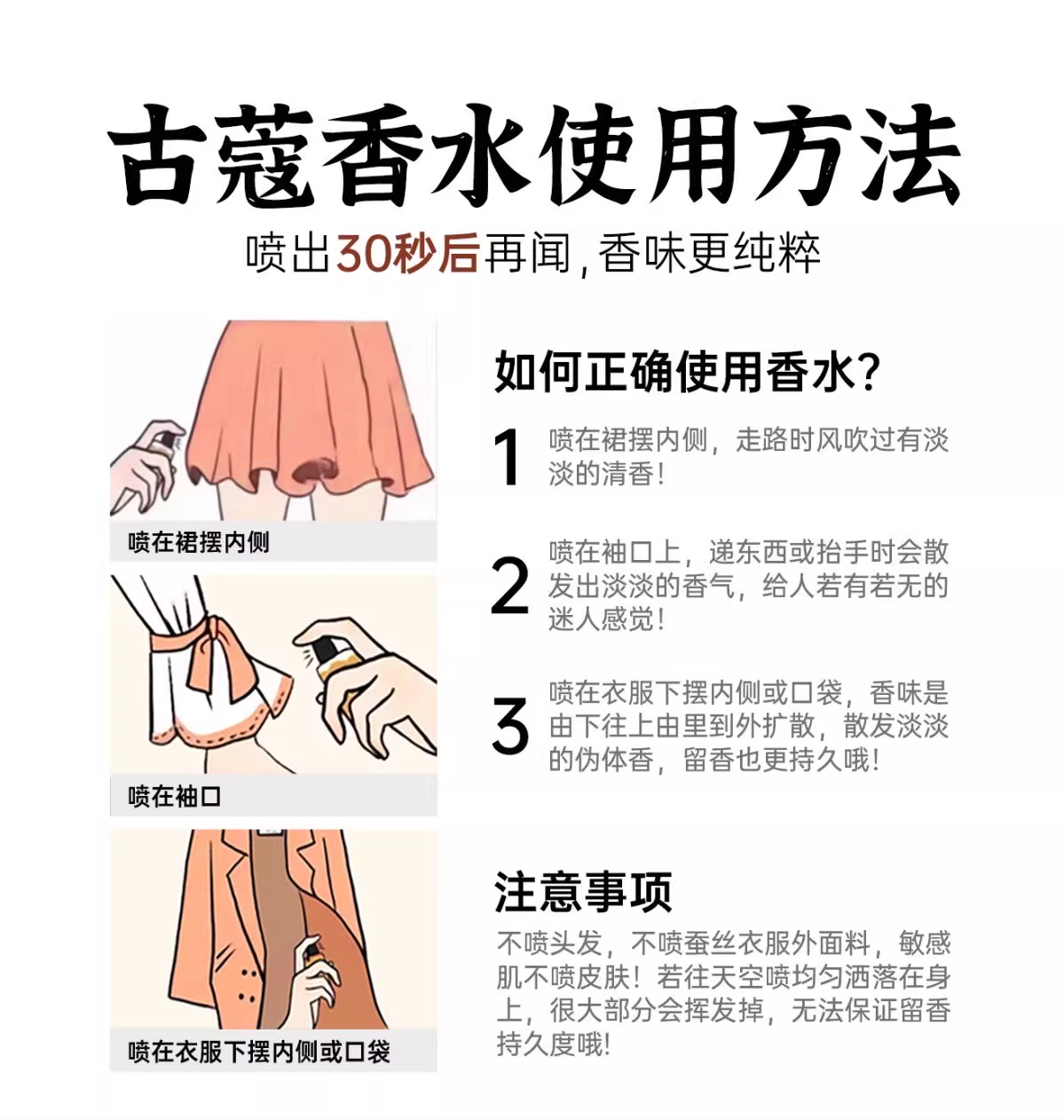 古蔻香水使用方法

喷出30秒后再闻，香味更纯粹

喷在裙摆内侧

喷在袖口

喷在衣服下摆内侧或口袋

如何正确使用香水？

1 喷在裙摆内侧，走路时风吹过有淡淡的清香！

2 喷在袖口上，递东西或抬手时会散发出淡淡的香气，给人若有若无的迷人感觉！

3 喷在衣服下摆内侧或口袋，香味是由下往上由里到外扩散，散发淡淡的伪体香，留香也更持久哦！

注意事项

不喷头发，不喷蚕丝衣服外面料，敏感肌不喷皮肤！若往天空喷均匀洒落在身上，很大部分会挥发掉，无法保证留香持久度哦！