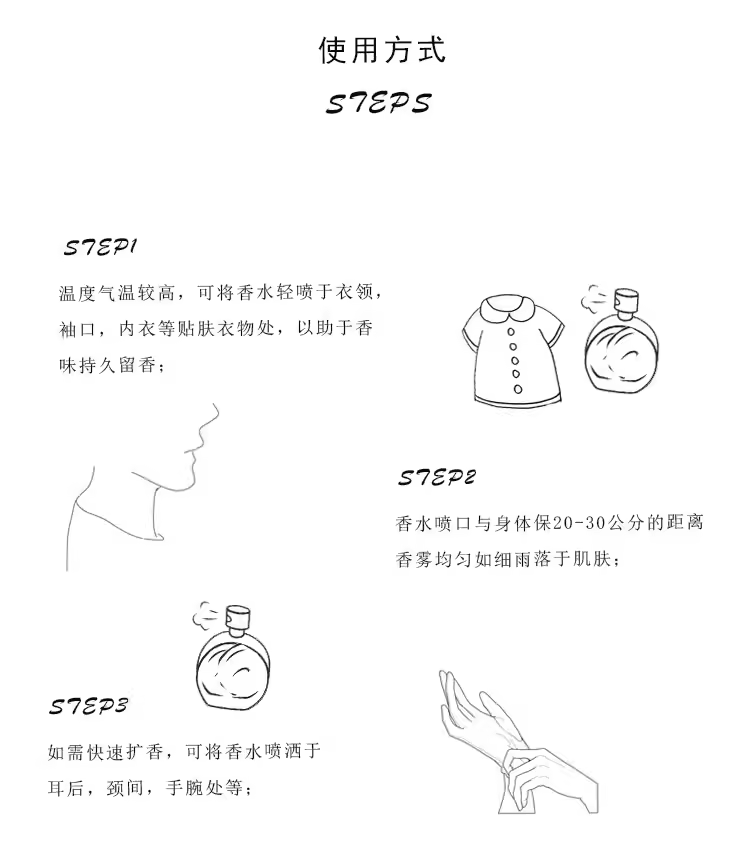 使用方式

STEPS

STEP1

温度气温较高，可将香水轻喷于衣领，袖口，内衣等贴肤衣物处，以助于香味持久留香；

STEP2

香水喷口与身体保20-30公分的距离香雾均匀如细雨落于肌肤；

STEP3

如需快速扩香，可将香水喷洒于耳后，颈间，手腕处等；