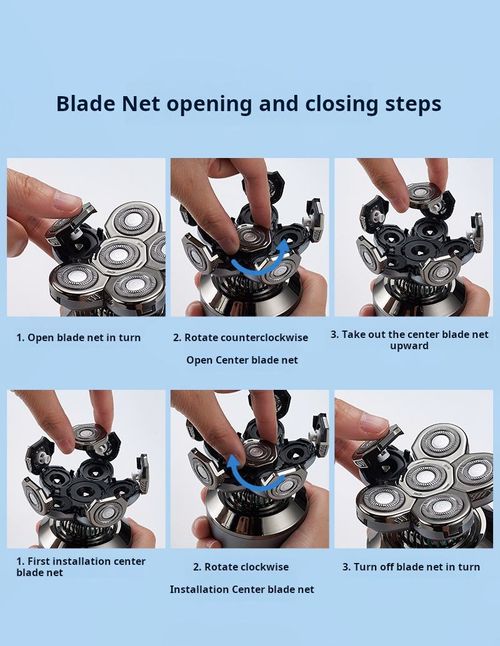 Blade Net opening and closing steps

1. Open blade net in turn

2. Rotate counterclockwise

Open Center blade net

3. Take out the center blade net upward

1. First installation center blade net

2. Rotate clockwise

Installation Center blade net

3. Turn off blade net in turn