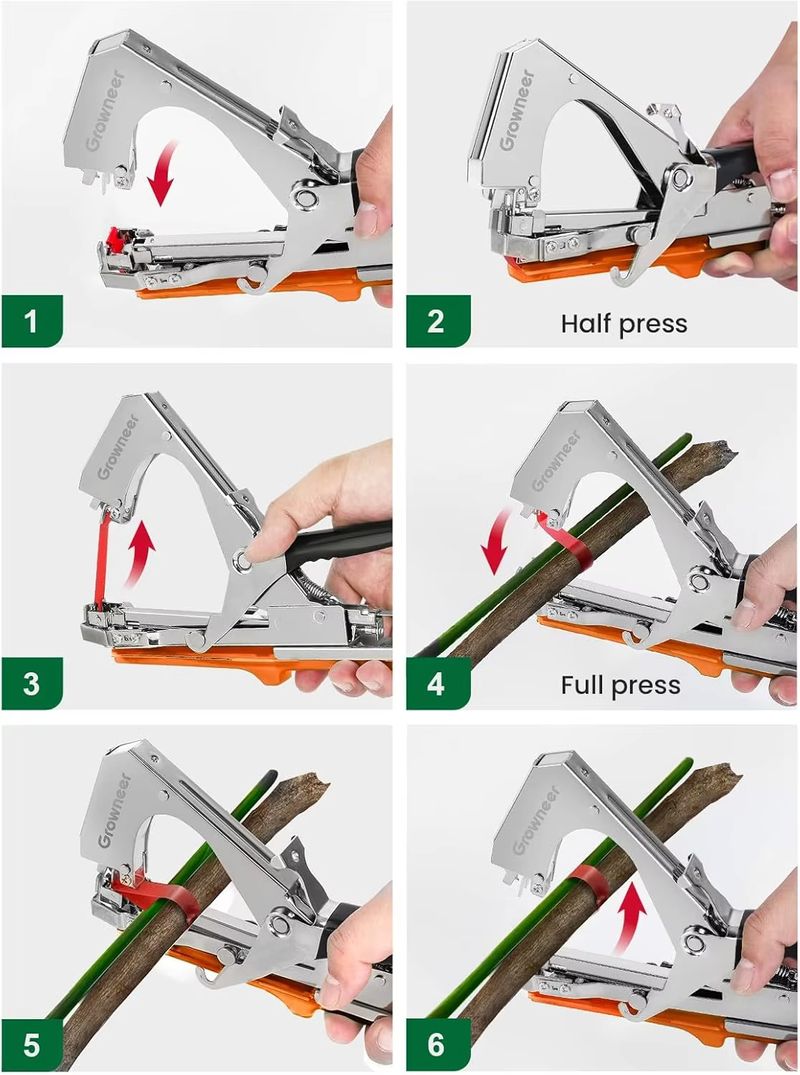 Growneer

1

Growneer

2

Half press

Growneer

3

Growneer

4

Full press

Growneer

5

Growneer

6