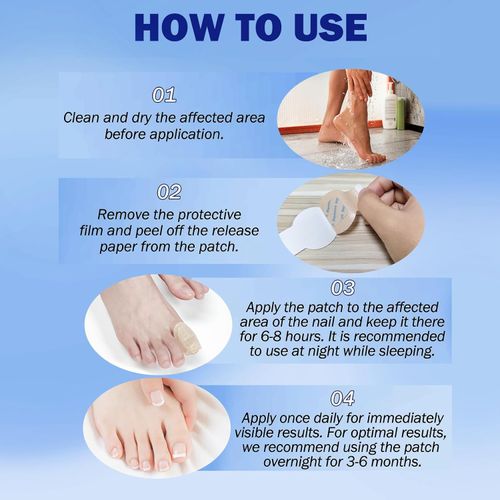 HOW TO USE

01
Clean and dry the affected area before application.

02
Remove the protective film and peel off the release paper from the patch.

03
Apply the patch to the affected area of the nail and keep it there for 6-8 hours. It is recommended to use at night while sleeping.

04
Apply once daily for immediately visible results. For optimal results, we recommend using the patch overnight for 3-6 months.