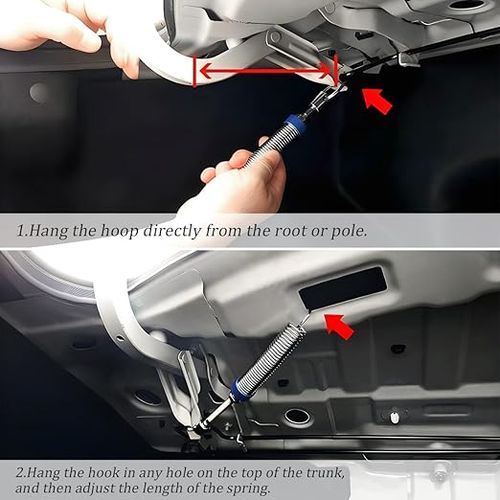 1.Hang the hoop directly from the root or pole.

2.Hang the hook in any hole on the top of the trunk, and then adjust the length of the spring.