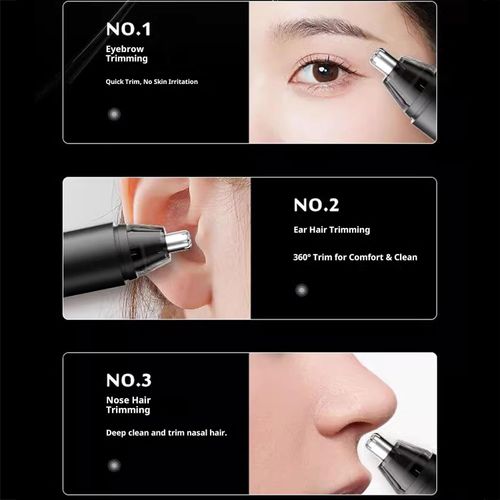 NO.1

Eyebrow Trimming

Quick Trim, No Skin Irritation

NO.2

Ear Hair Trimming

360° Trim for Comfort & Clean

NO.3

Nose Hair Trimming

Deep clean and trim nasal hair.