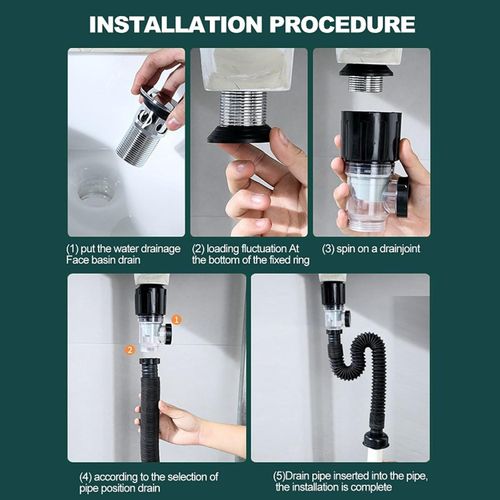 INSTALLATION PROCEDURE

(1) put the water drainage Face basin drain

(2) loading fluctuation At the bottom of the fixed ring

(3) spin on a drainjoint

1

2

(4) according to the selection of pipe position drain

(5)Drain pipe inserted into the pipe, the installation is complete