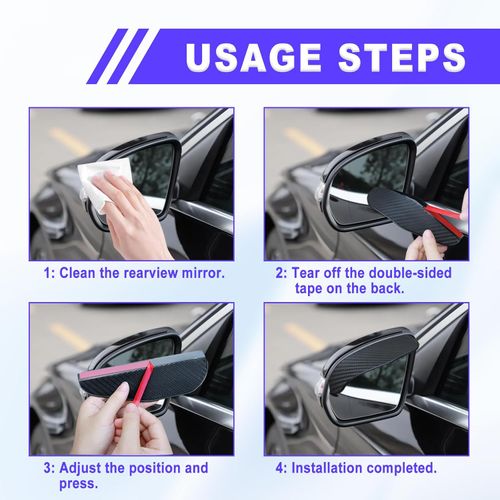 USAGE STEPS

1: Clean the rearview mirror.

2: Tear off the double-sided tape on the back.

3: Adjust the position and press.

4: Installation completed.