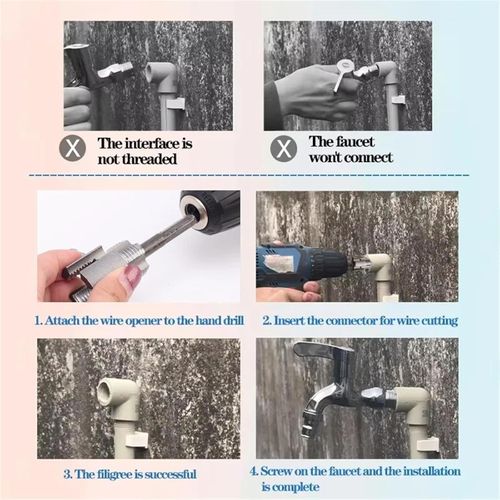 X The interface is not threaded

X The faucet won't connect

1. Attach the wire opener to the hand drill

2. Insert the connector for wire cutting

3. The filigree is successful

4. Screw on the faucet and the installation is complete