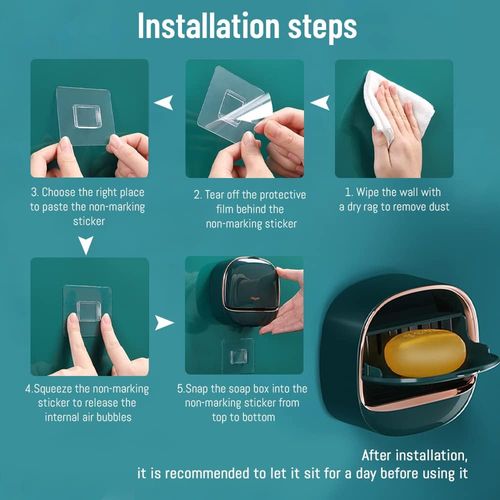 Installation steps

3. Choose the right place to paste the non-marking sticker

2. Tear off the protective film behind the non-marking sticker

1. Wipe the wall with a dry rag to remove dust

4.Squeeze the non-marking sticker to release the internal air bubbles

5.Snap the soap box into the non-marking sticker from top to bottom

After installation, it is recommended to let it sit for a day before using it