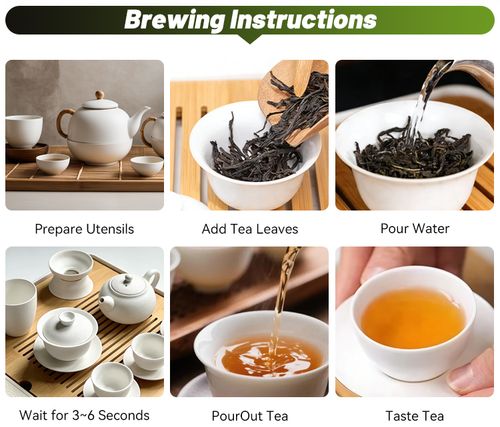 Brewing Instructions

Prepare Utensils

Add Tea Leaves

Pour Water

Wait for 3~6 Seconds

PourOut Tea

Taste Tea