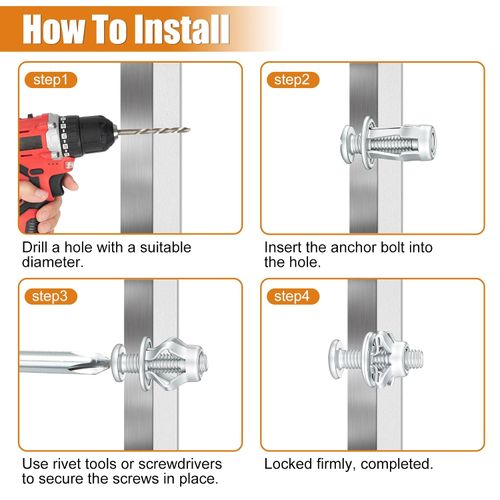 How To Install

step1

Drill a hole with a suitable diameter.

step2

Insert the anchor bolt into the hole.

step3

Use rivet tools or screwdrivers to secure the screws in place.

step4

Locked firmly, completed.