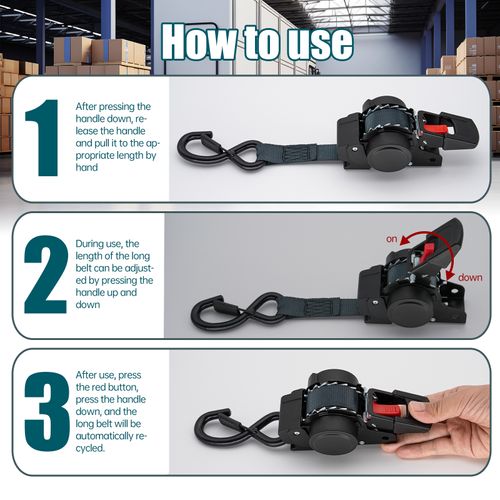 How to use

1

After pressing the handle down, release the handle and pull it to the appropriate length by hand

2

During use, the length of the long belt can be adjusted by pressing the handle up and down

on

down

3

After use, press the red button, press the handle down, and the long belt will be automatically recycled.