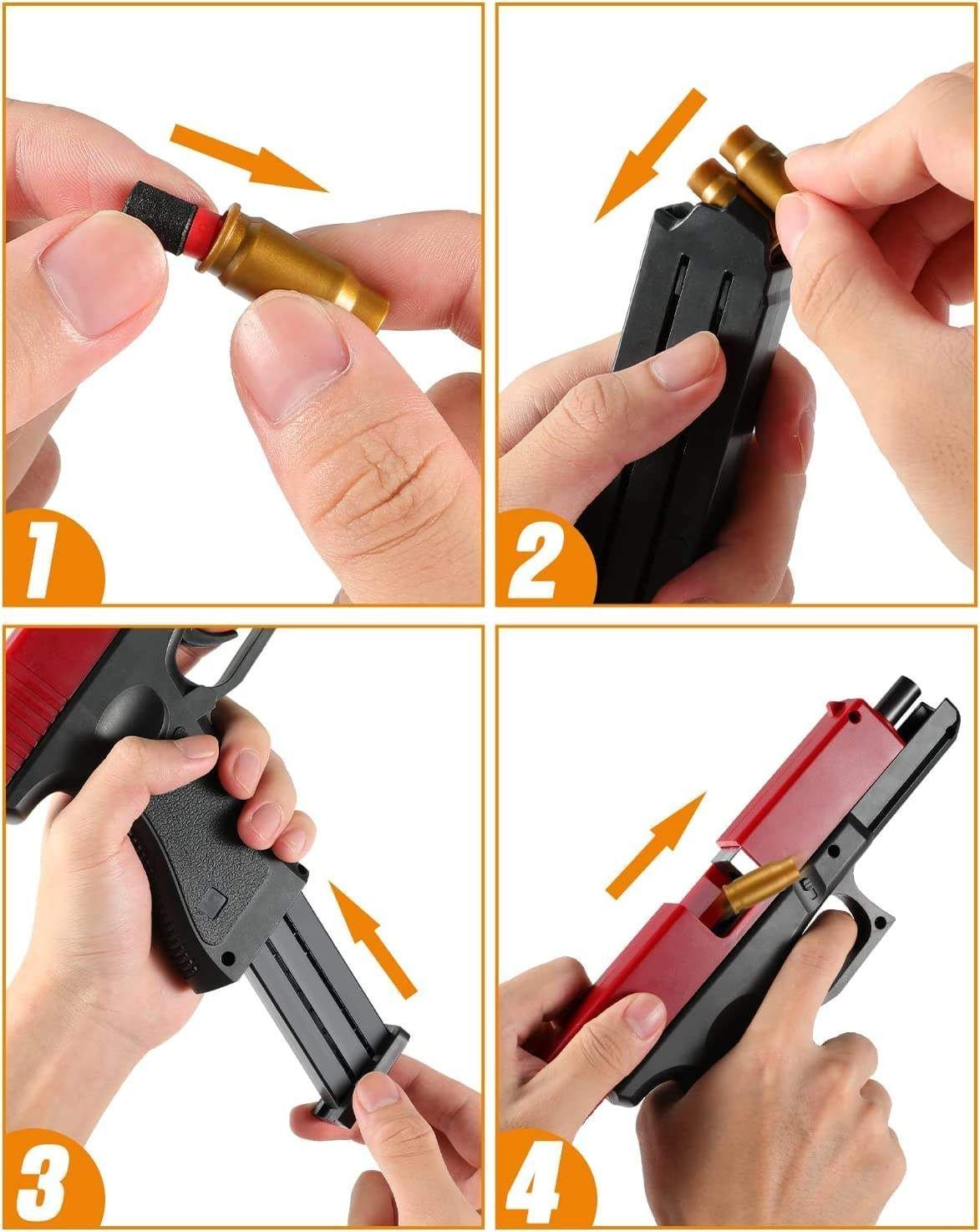 1

2

3

4