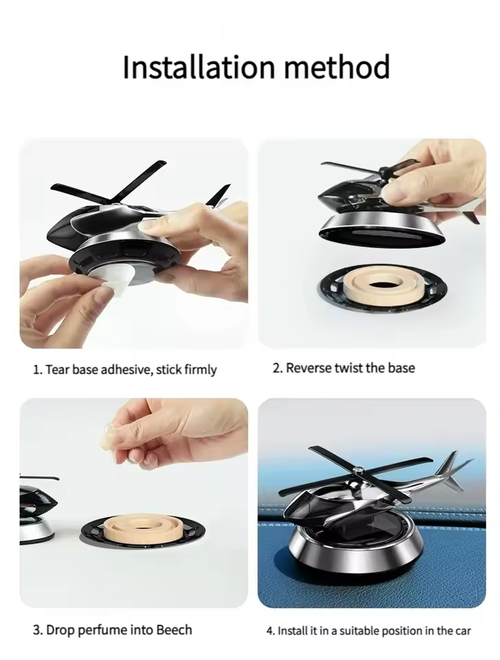 Installation method

1. Tear base adhesive, stick firmly

2. Reverse twist the base

3. Drop perfume into Beech

4. Install it in a suitable position in the car