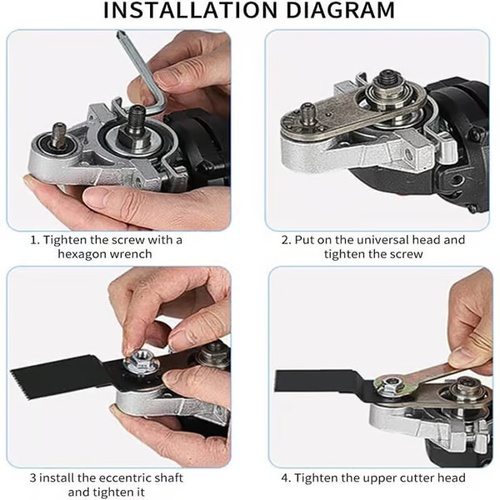 INSTALLATION DIAGRAM

1. Tighten the screw with a hexagon wrench

2. Put on the universal head and tighten the screw

3 install the eccentric shaft and tighten it

4. Tighten the upper cutter head