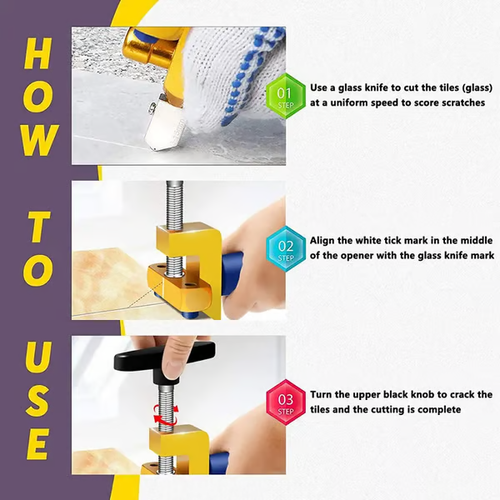 HOW TO USE

01 STEP
Use a glass knife to cut the tiles (glass) at a uniform speed to score scratches

02 STEP
Align the white tick mark in the middle of the opener with the glass knife mark

03 STEP
Turn the upper black knob to crack the tiles and the cutting is complete