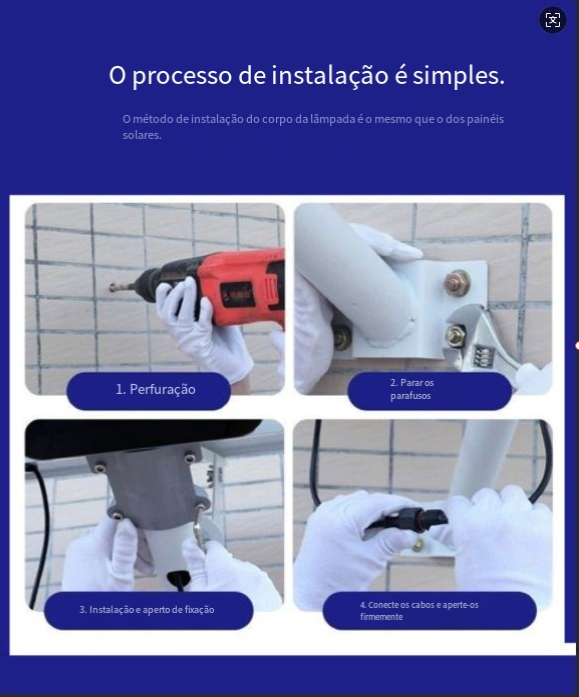 O processo de instalação é simples.

O método de instalação do corpo da lâmpada é o mesmo que o dos painéis solares.

1. Perfuração

2. Parar os parafusos

3. Instalação e aperto de fixação

4. Conecte os cabos e aperte-os firmemente