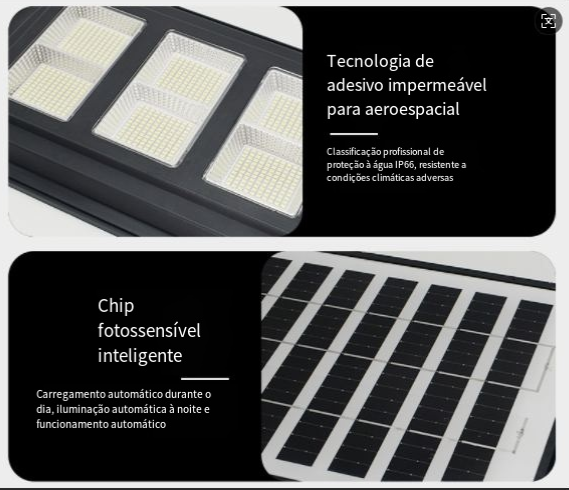 Tecnologia de adesivo impermeável para aeroespacial

Classificação profissional de proteção à água IP66, resistente a condições climáticas adversas

Chip fotossensível inteligente

Carregamento automático durante o dia, iluminação automática à noite e funcionamento automático