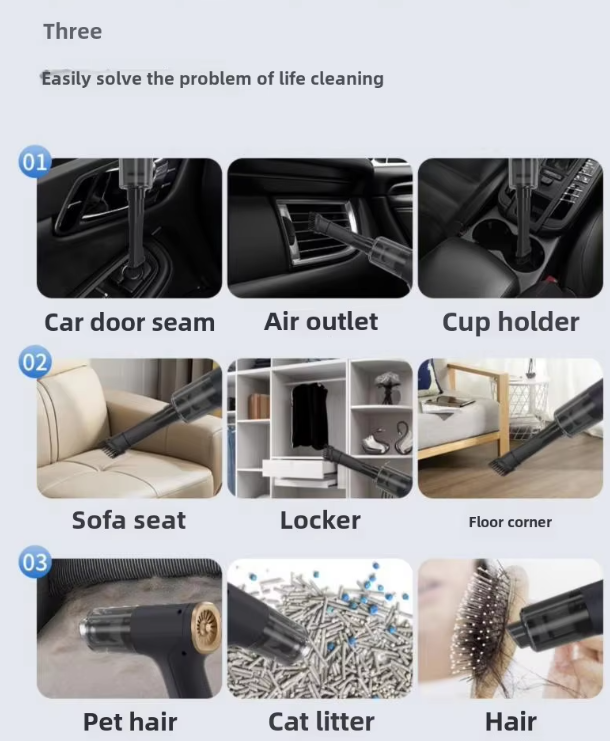 Three

Easily solve the problem of life cleaning

01

Car door seam

Air outlet

Cup holder

02

Sofa seat

Locker

Floor corner

03

Pet hair

Cat litter

Hair