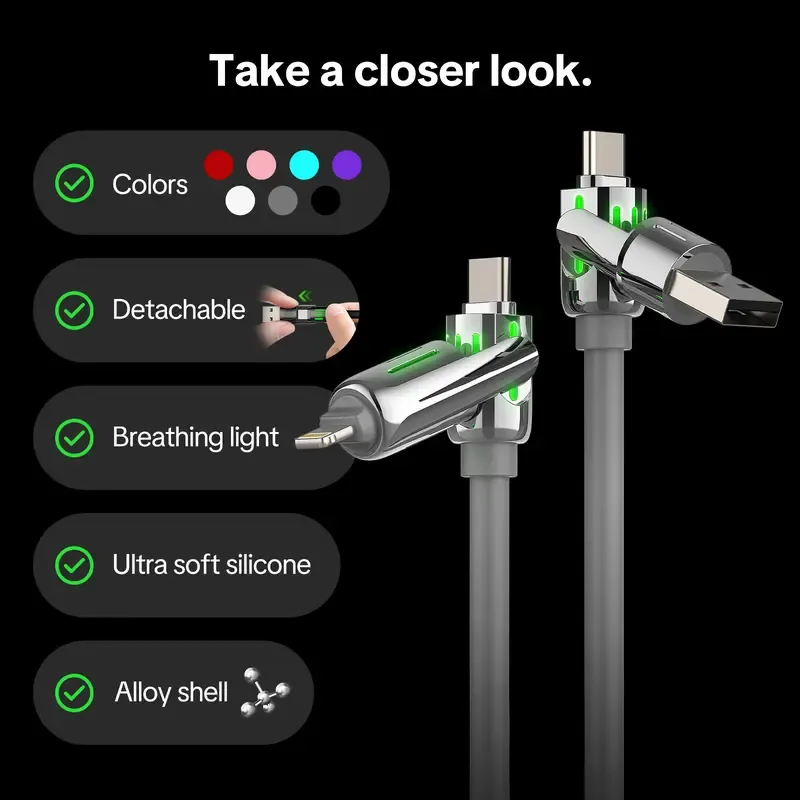 Take a closer look.

Colors

Detachable

Breathing light

Ultra soft silicone

Alloy shell