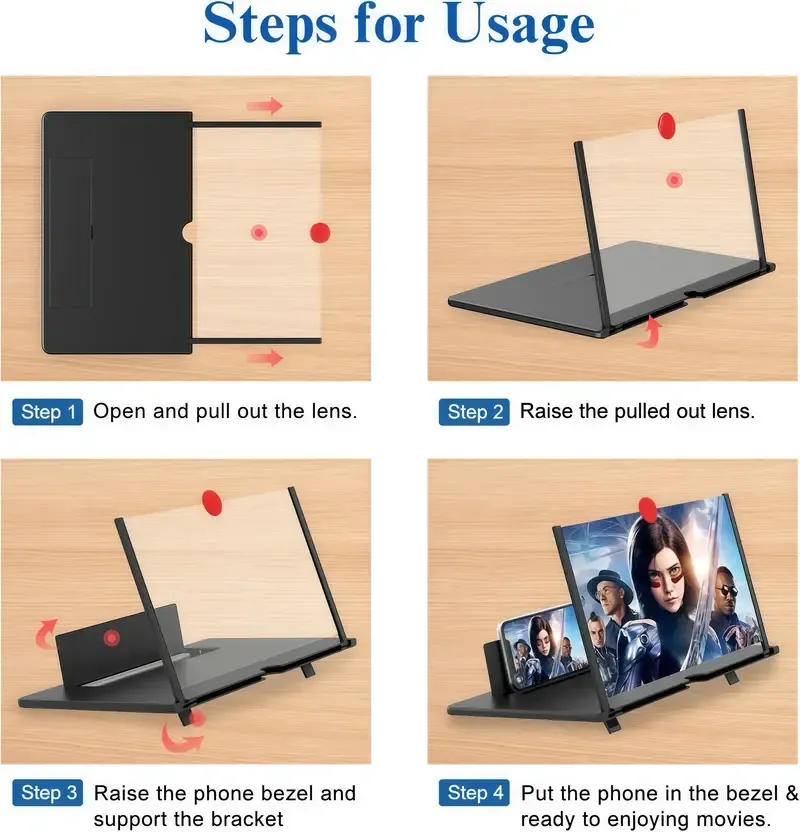 Steps for Usage

Step 1 Open and pull out the lens.

Step 2 Raise the pulled out lens.

Step 3 Raise the phone bezel and support the bracket

Step 4 Put the phone in the bezel & ready to enjoying movies.