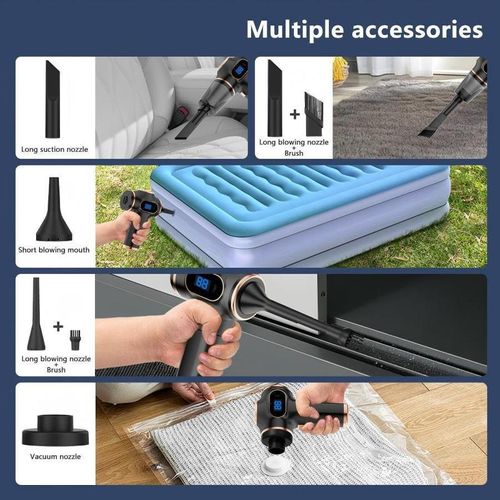 Multiple accessories

Long suction nozzle

+

Long blowing nozzle + Brush

Short blowing mouth

+

Long blowing nozzle + Brush

88

Vacuum nozzle

88