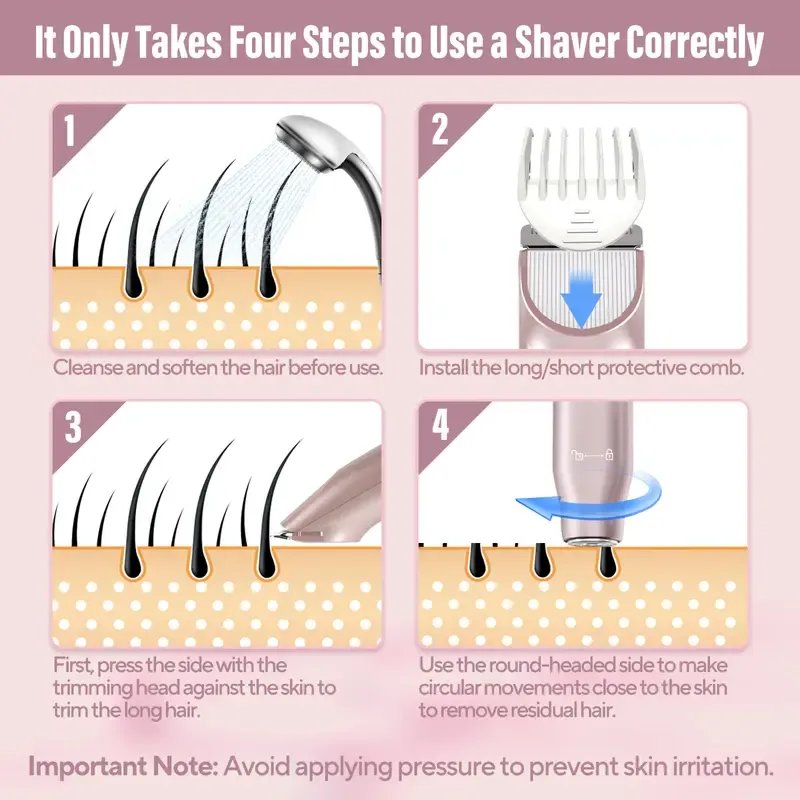 It Only Takes Four Steps to Use a Shaver Correctly

1

Cleanse and soften the hair before use.

2

Install the long/short protective comb.

3

First, press the side with the trimming head against the skin to trim the long hair.

4

Use the round-headed side to make circular movements close to the skin to remove residual hair.

Important Note: Avoid applying pressure to prevent skin irritation.