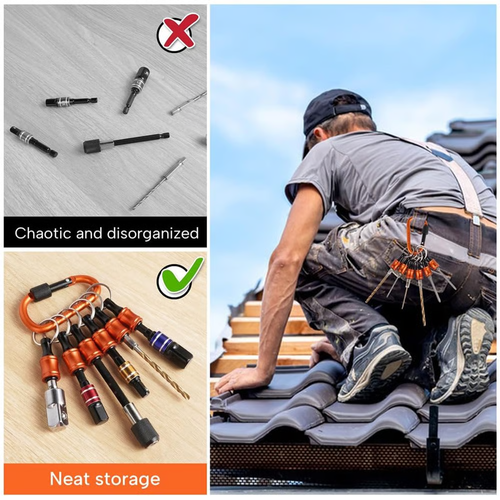 Chaotic and disorganized

Neat storage