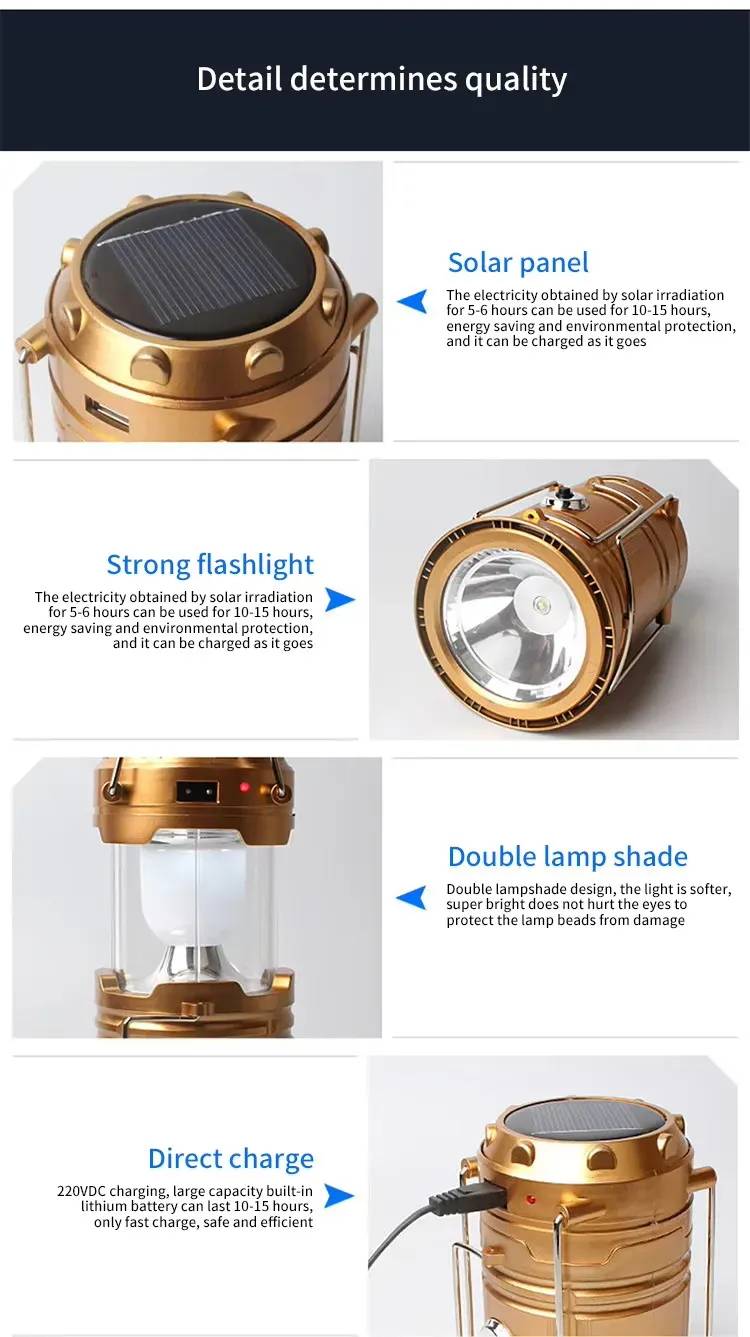 Detail determines quality

Solar panel

The electricity obtained by solar irradiation for 5-6 hours can be used for 10-15 hours, energy saving and environmental protection, and it can be charged as it goes

Strong flashlight

The electricity obtained by solar irradiation for 5-6 hours can be used for 10-15 hours, energy saving and environmental protection, and it can be charged as it goes

Double lamp shade

Double lampshade design, the light is softer, super bright does not hurt the eyes to protect the lamp beads from damage

Direct charge

220VDC charging, large capacity built-in lithium battery can last 10-15 hours, only fast charge, safe and efficient