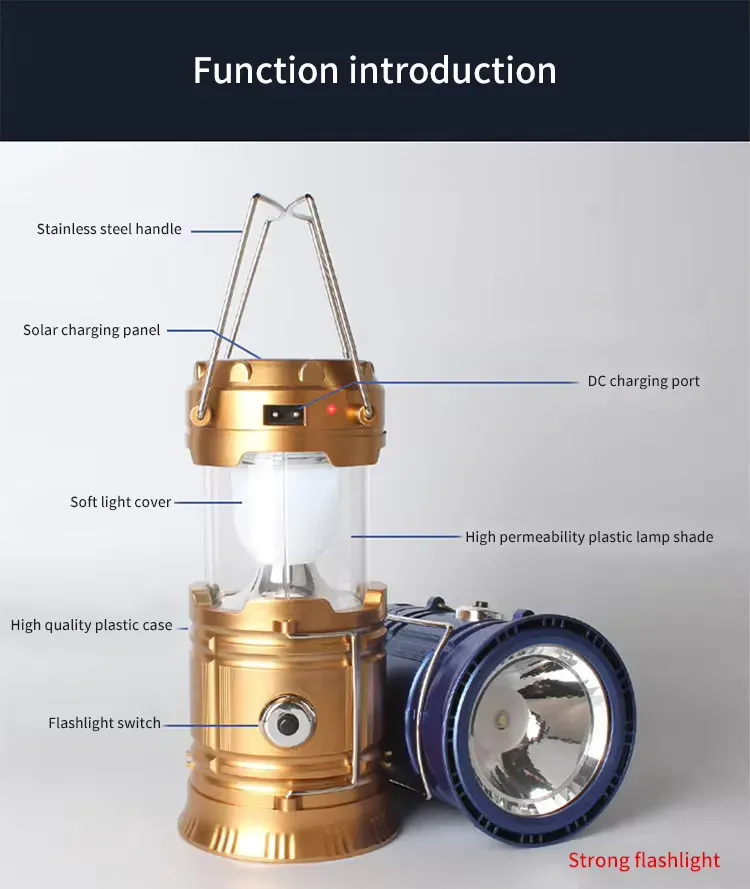 Function introduction

Stainless steel handle

Solar charging panel

DC charging port

Soft light cover

High permeability plastic lamp shade

High quality plastic case

Flashlight switch

Strong flashlight