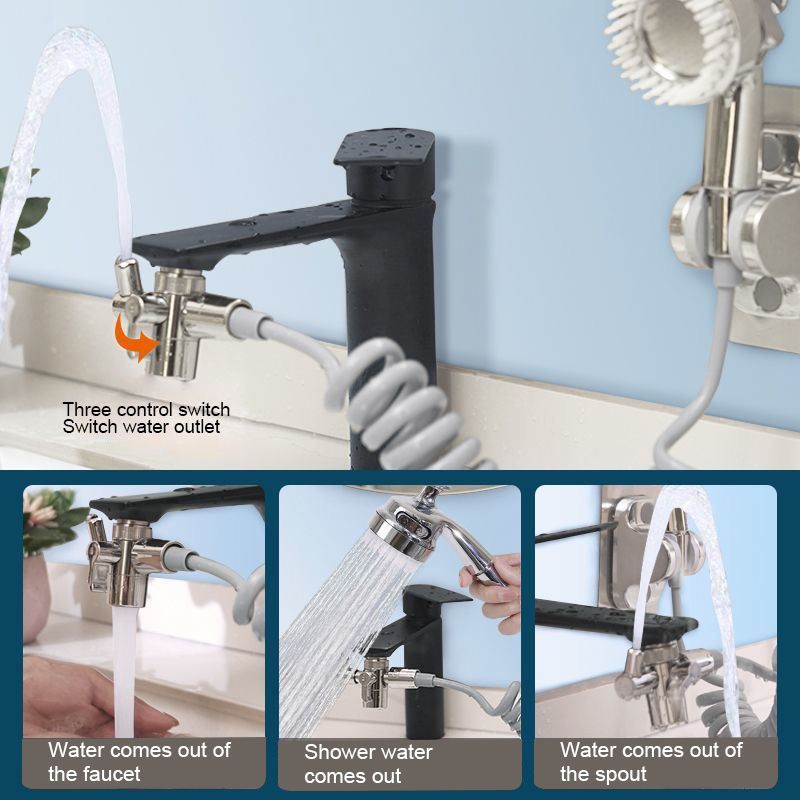 Three control switch
Switch water outlet

Water comes out of the faucet

Shower water comes out

Water comes out of the spout