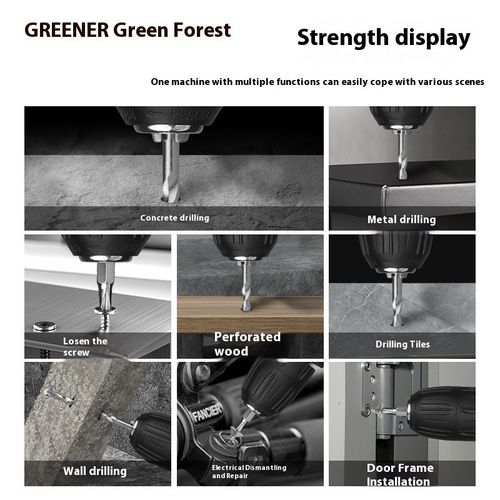 GREENER Green Forest

Strength display

One machine with multiple functions can easily cope with various scenes

Concrete drilling

Metal drilling

Losen the screw

Perforated wood

Drilling Tiles

Wall drilling

FANCIER

Electrical Dismantling and Repair

Door Frame Installation