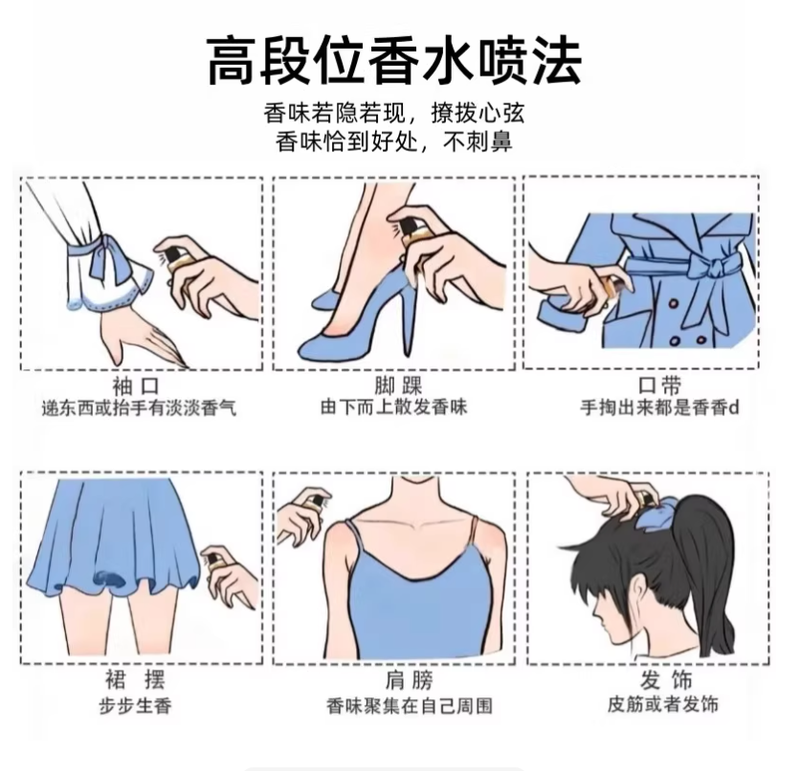 高段位香水喷法

香味若隐若现，撩拨心弦
香味恰到好处，不刺鼻

袖口
递东西或抬手有淡淡香气

脚踝
由下而上散发香味

口带
手掏出来都是香香d

裙摆
步步生香

肩膀
香味聚集在自己周围

发饰
皮筋或者发饰