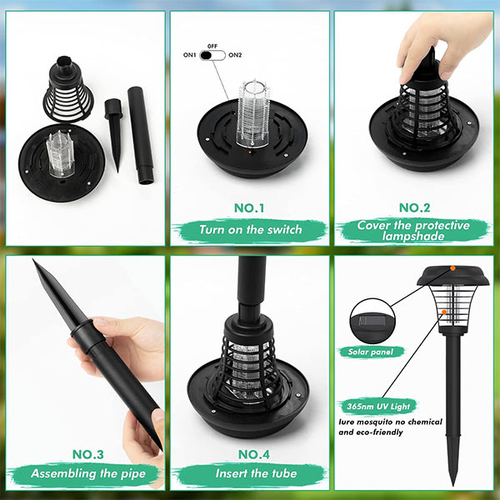 0FF
ON1 ON2

NO.1
Turn on the switch

NO.2
Cover the protective lampshade

NO.3
Assembling the pipe

NO.4
Insert the tube

Solar panel

365nm UV Light
lure mosquito no chemical and eco-friendly