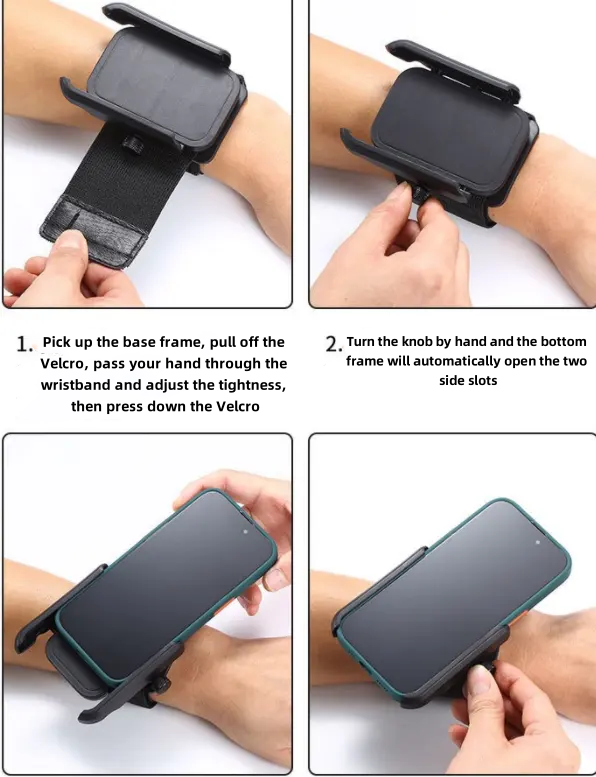 1. Pick up the base frame, pull off the Velcro, pass your hand through the wristband and adjust the tightness, then press down the Velcro

2. Turn the knob by hand and the bottom frame will automatically open the two side slots