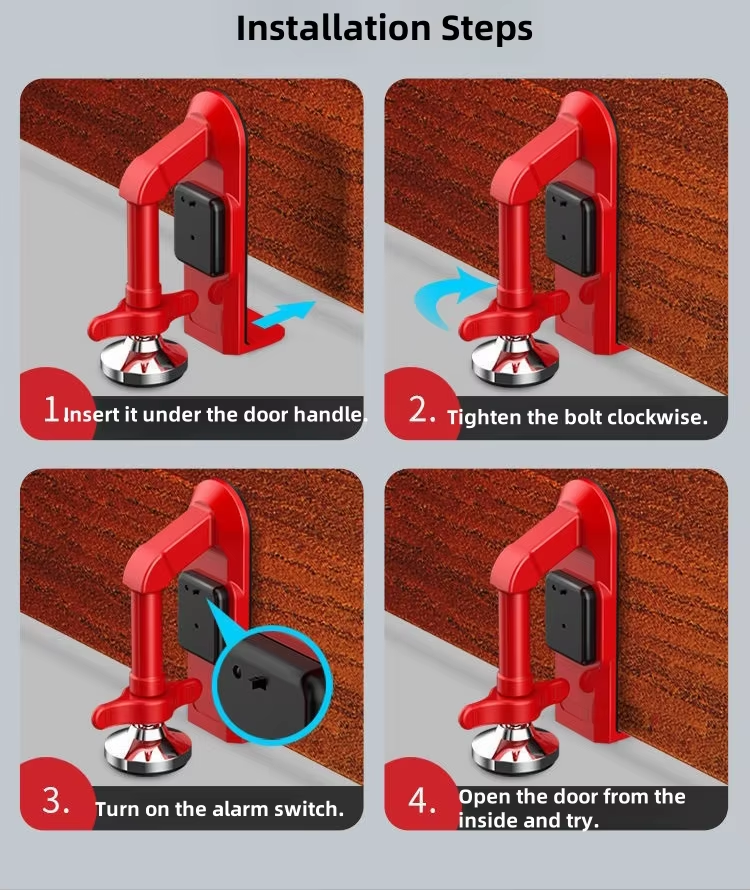 Installation Steps

1 Insert it under the door handle.

2. Tighten the bolt clockwise.

3. Turn on the alarm switch.

4. Open the door from the inside and try.