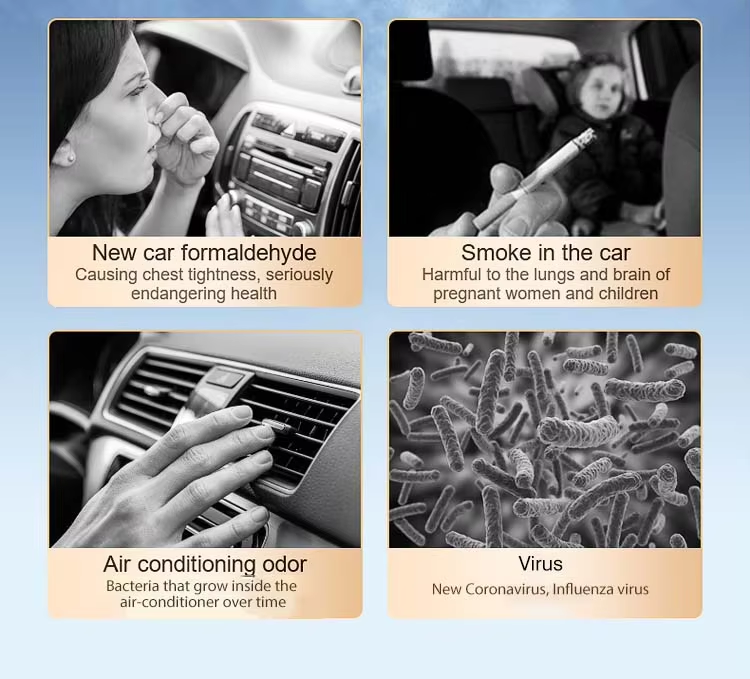 New car formaldehyde
Causing chest tightness, seriously endangering health

Smoke in the car
Harmful to the lungs and brain of pregnant women and children

Air conditioning odor
Bacteria that grow inside the air-conditioner over time

Virus
New Coronavirus, Influenza virus