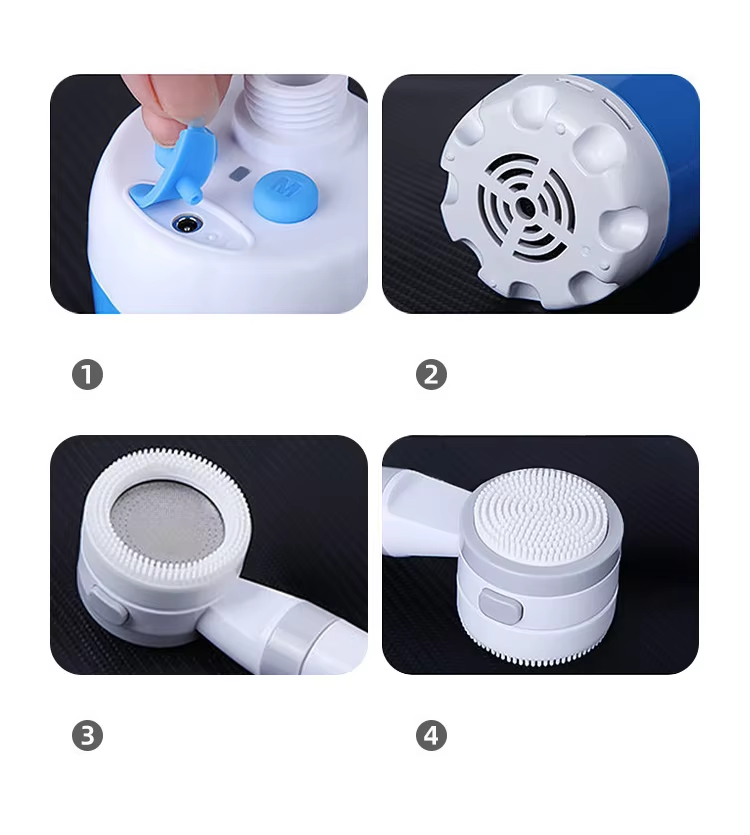 M

1

2

3

4