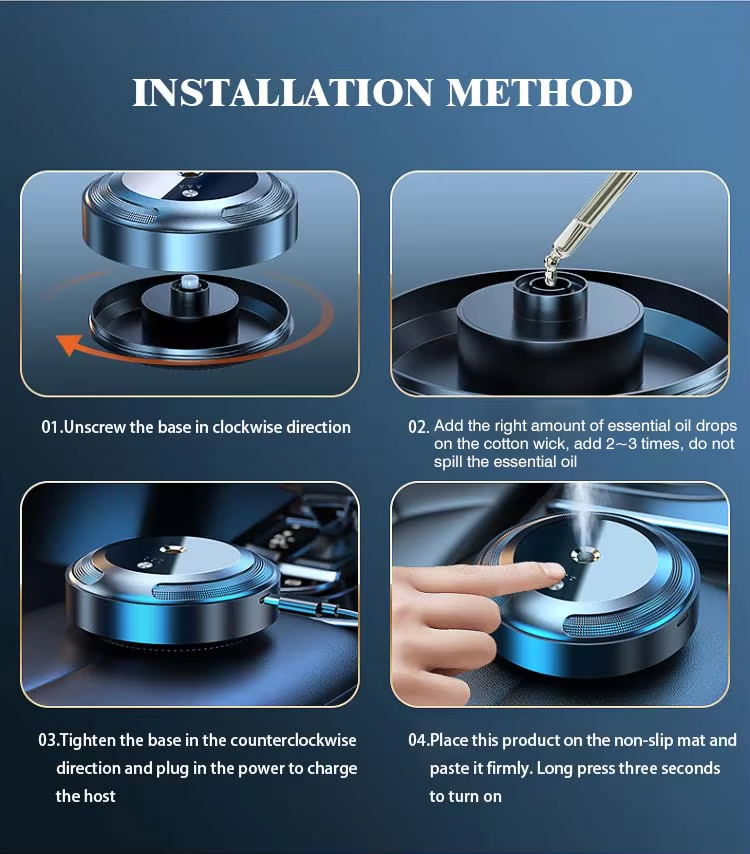 INSTALLATION METHOD

01.Unscrew the base in clockwise direction

02. Add the right amount of essential oil drops on the cotton wick, add 2~3 times, do not spill the essential oil

03.Tighten the base in the counterclockwise direction and plug in the power to charge the host

04.Place this product on the non-slip mat and paste it firmly. Long press three seconds to turn on