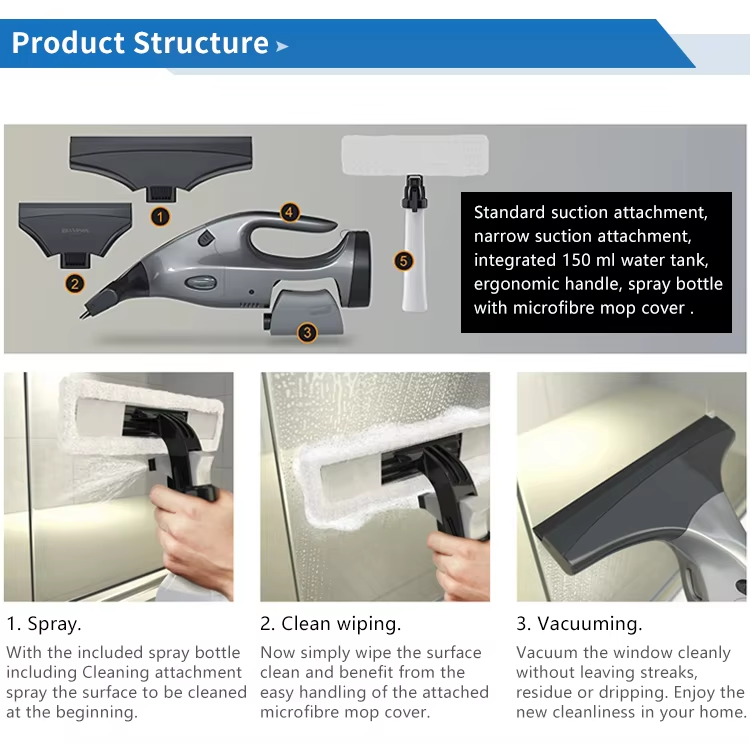 Product Structure

1

2

3

4

5

Standard suction attachment, narrow suction attachment, integrated 150 ml water tank, ergonomic handle, spray bottle with microfibre mop cover .

1. Spray.

With the included spray bottle including Cleaning attachment spray the surface to be cleaned at the beginning.

2. Clean wiping.

Now simply wipe the surface clean and benefit from the easy handling of the attached microfibre mop cover.

3. Vacuuming.

Vacuum the window cleanly without leaving streaks, residue or dripping. Enjoy the new cleanliness in your home.