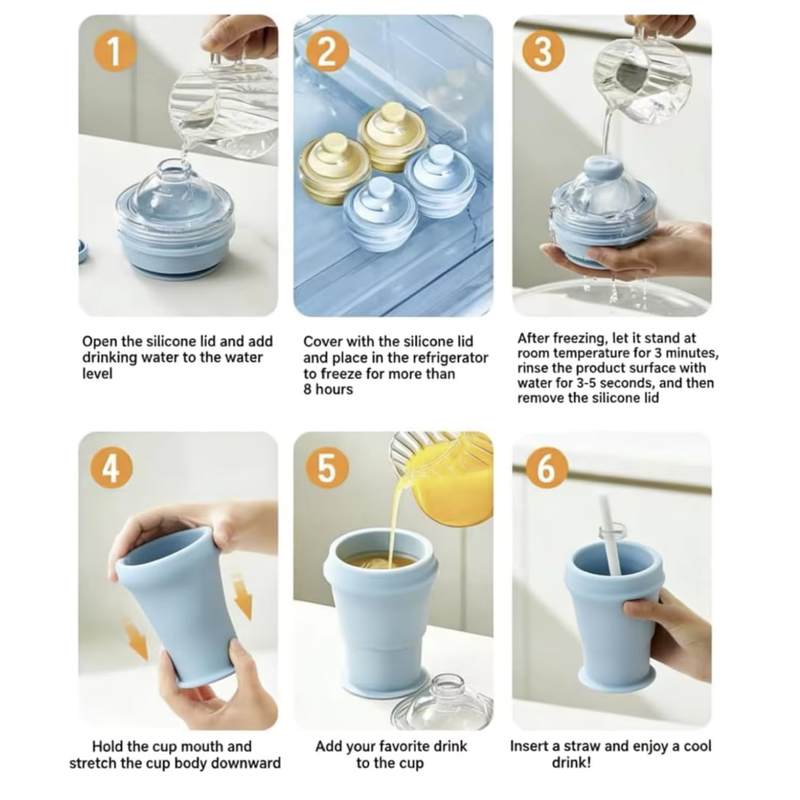 1

Open the silicone lid and add drinking water to the water level

2

Cover with the silicone lid and place in the refrigerator to freeze for more than 8 hours

3

After freezing, let it stand at room temperature for 3 minutes, rinse the product surface with water for 3-5 seconds, and then remove the silicone lid

4

Hold the cup mouth and stretch the cup body downward

5

Add your favorite drink to the cup

6

Insert a straw and enjoy a cool drink!