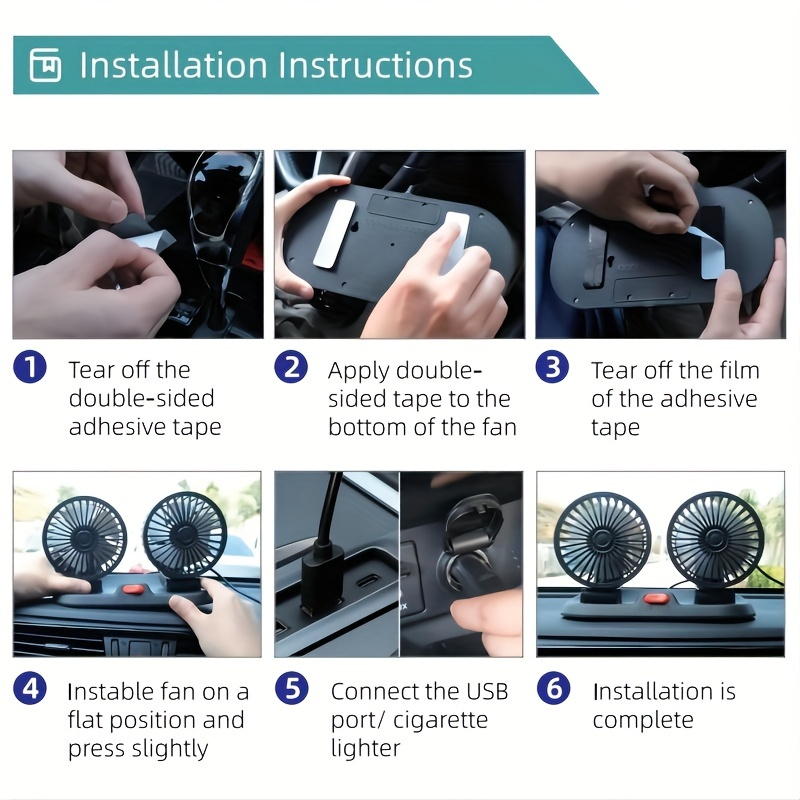 Installation Instructions

1 Tear off the double-sided adhesive tape

2 Apply double-sided tape to the bottom of the fan

3 Tear off the film of the adhesive tape

4 Instable fan on a flat position and press slightly

5 Connect the USB port/ cigarette lighter

6 Installation is complete