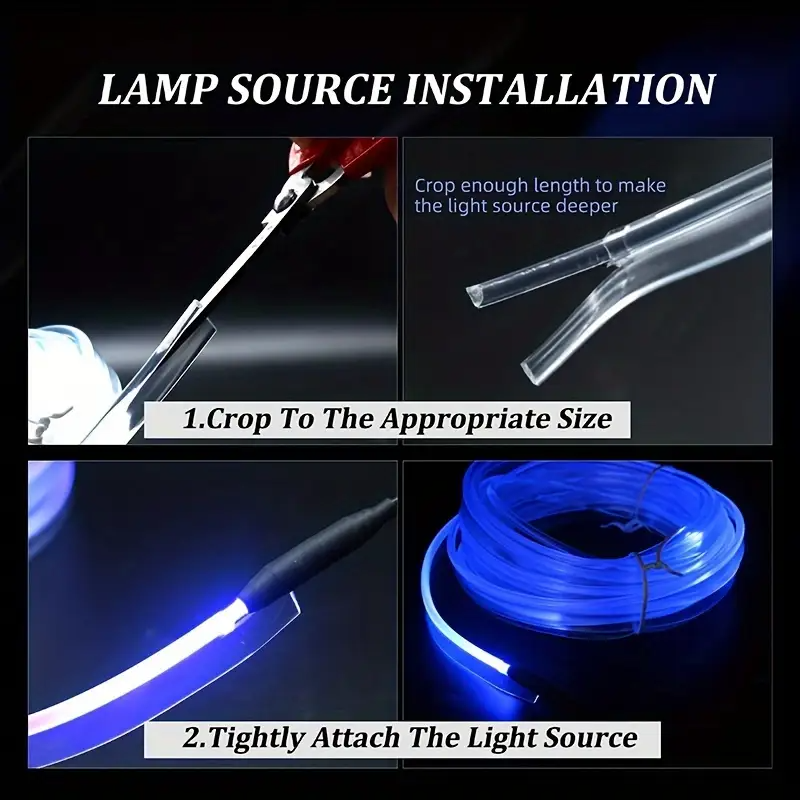 LAMP SOURCE INSTALLATION

Crop enough length to make the light source deeper

1.Crop To The Appropriate Size

2.Tightly Attach The Light Source