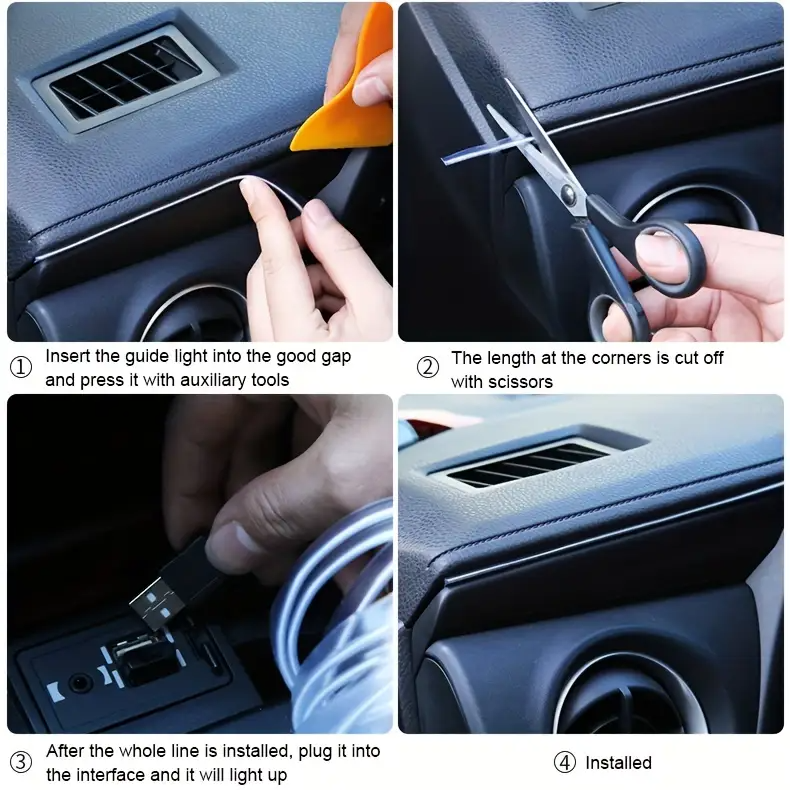 ① Insert the guide light into the good gap and press it with auxiliary tools

② The length at the corners is cut off with scissors

③ After the whole line is installed, plug it into the interface and it will light up

④ Installed